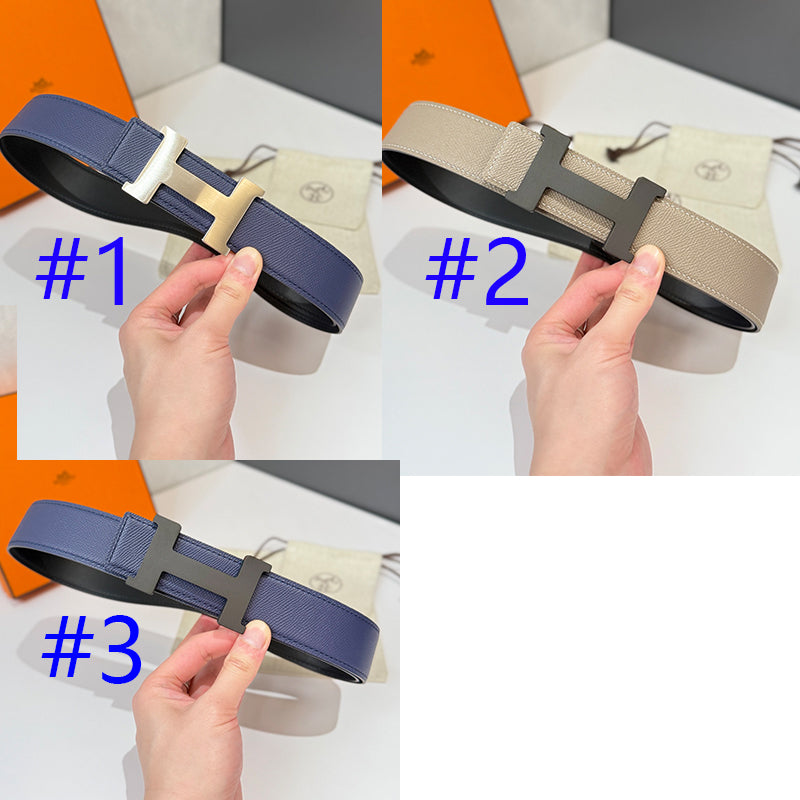 #1

#2

#3